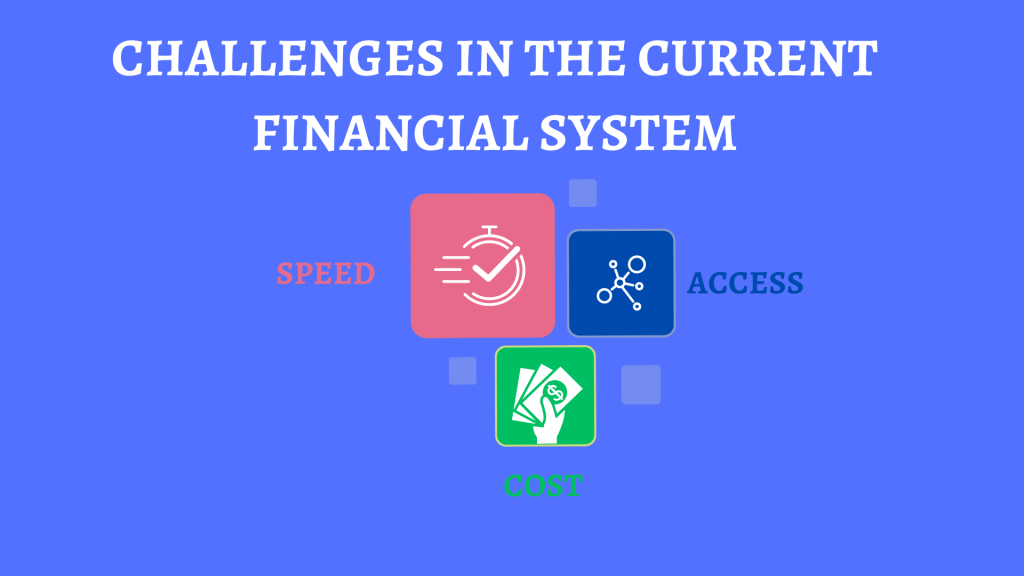 CHALLENGES IN THE CURRENT FINANCIAL SYSTEM

SPEED

ACCESS

COST